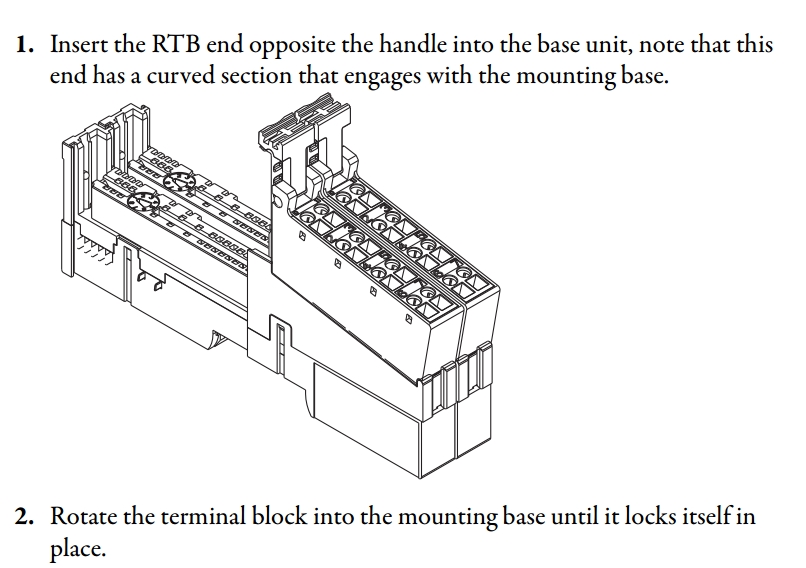 1. Insert the RTB end opposite the handle into the base unit, note that this end has a curved section that engages with the mounting base.

2. Rotate the terminal block into the mounting base until it locks itself in place.