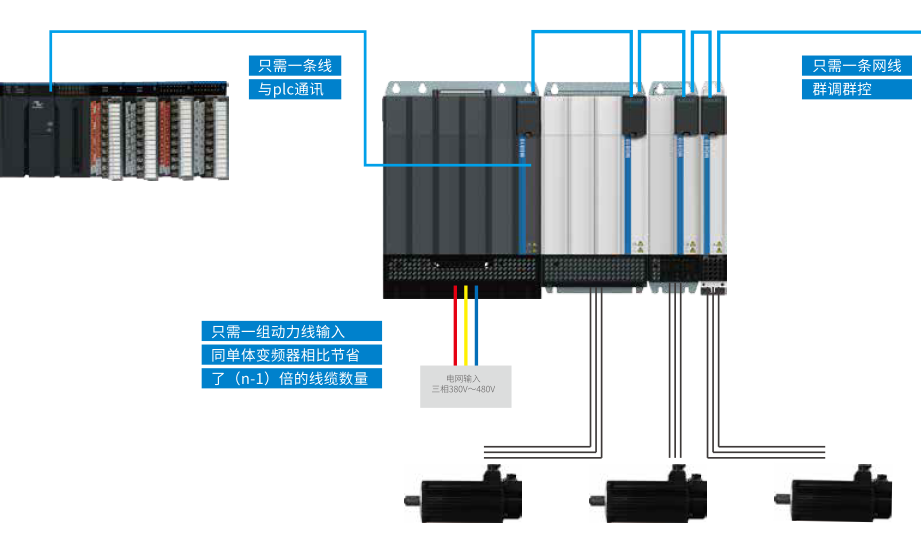 只需一条线
与plc通讯

只需一条网线
群调群控

只需一组动力线输入
同单体变频器相比节省
了（n-1）倍的线缆数量

电网输入
三相380V～480V