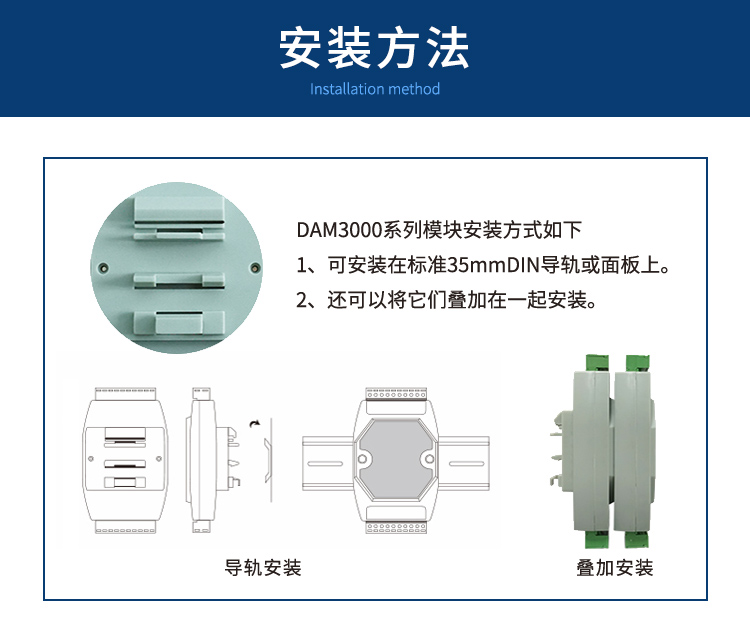 安装方法

Installation method

DAM3000系列模块安装方式如下

1、可安装在标准35mmDIN导轨或面板上。

2、还可以将它们叠加在一起安装。

导轨安装

叠加安装